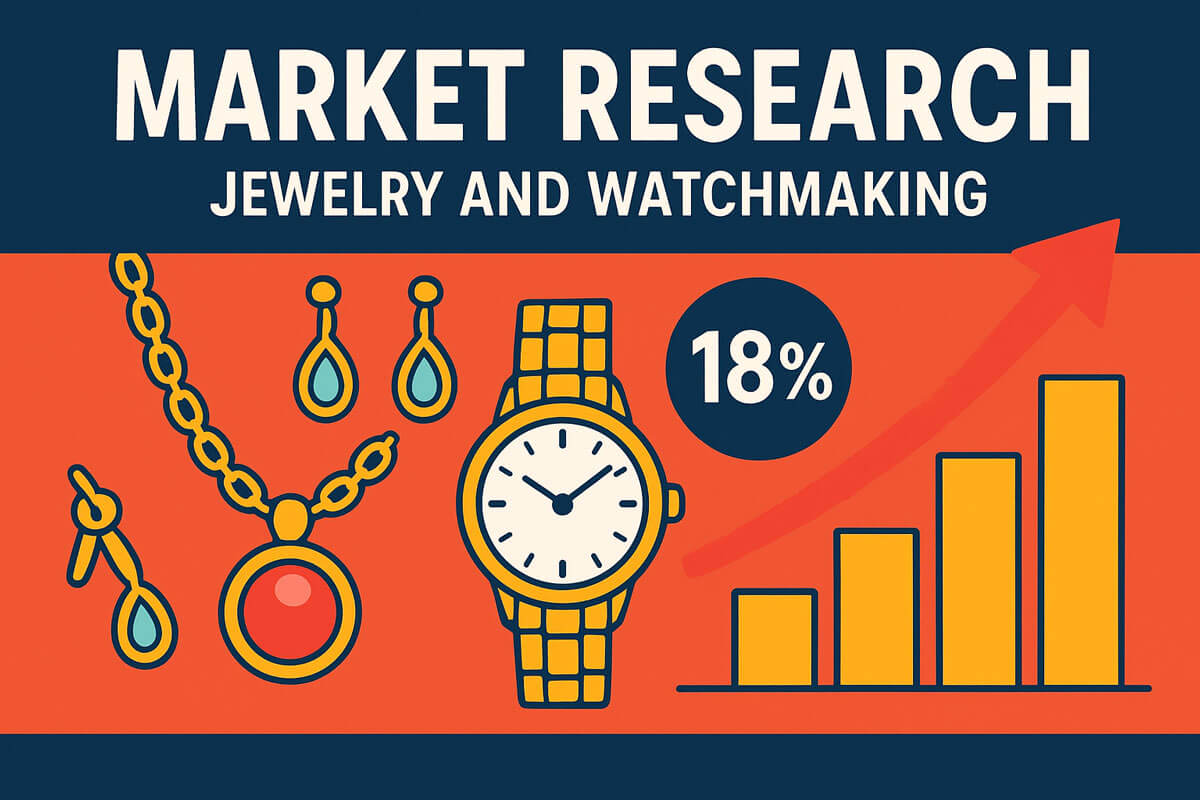 MARKET RESEARCH
JEWELRY AND WATCHMAKING

18%